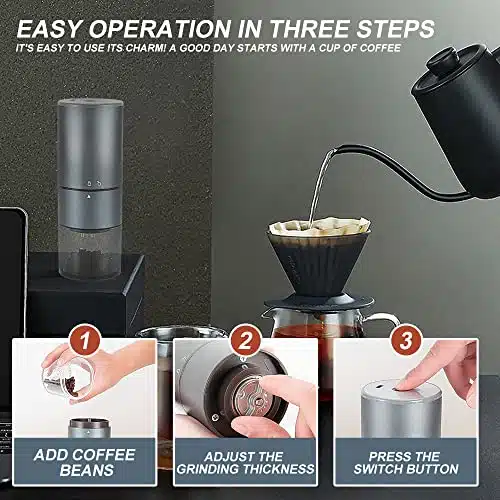 EASY OPERATION IN THREE STEPS
IT'S EASY TO USE ITS CHARM! A GOOD DAY STARTS WITH A CUP OF COFFEE

1
ADD COFFEE BEANS

2
ADJUST THE GRINDING THICKNESS

3
PRESS THE SWITCH BUTTON