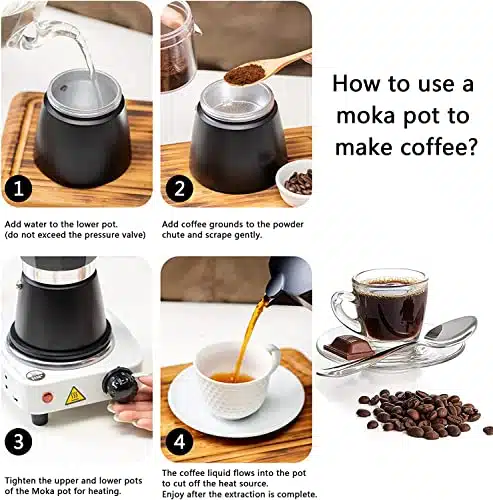 How to use a moka pot to make coffee?

1

Add water to the lower pot. (do not exceed the pressure valve)

2

Add coffee grounds to the powder chute and scrape gently.

3

Tighten the upper and lower pots of the Moka pot for heating.

4

The coffee liquid flows into the pot to cut off the heat source. Enjoy after the extraction is complete.